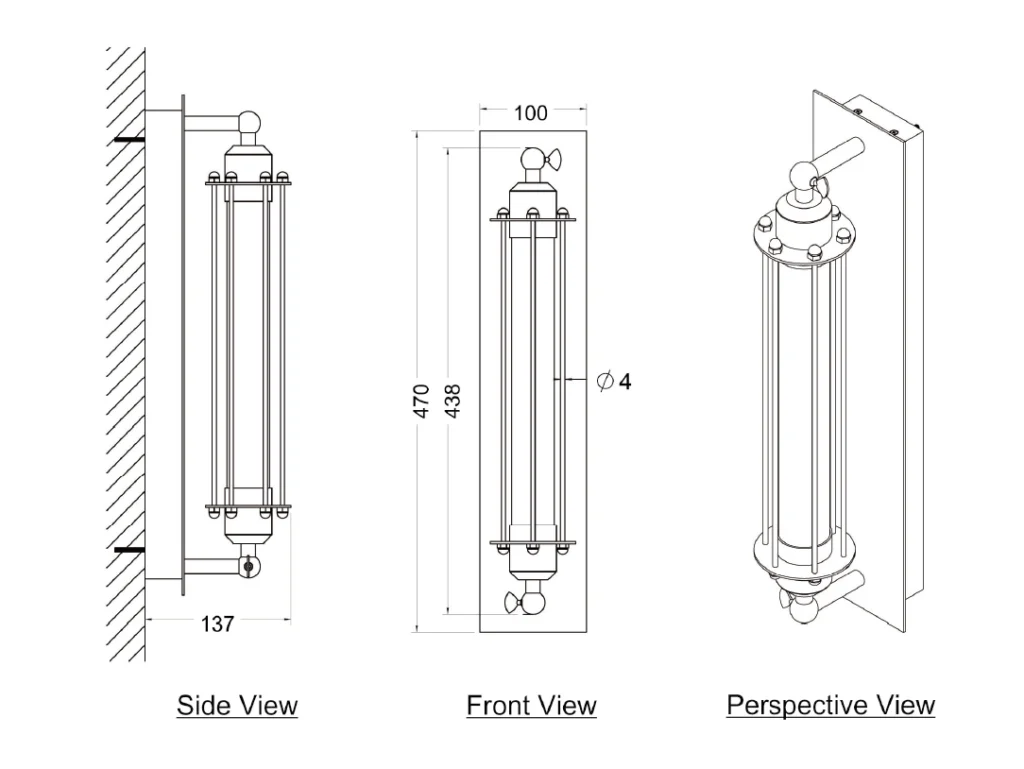 137

Side View

100

470

438

$\varnothing 4$

Front View

Perspective View